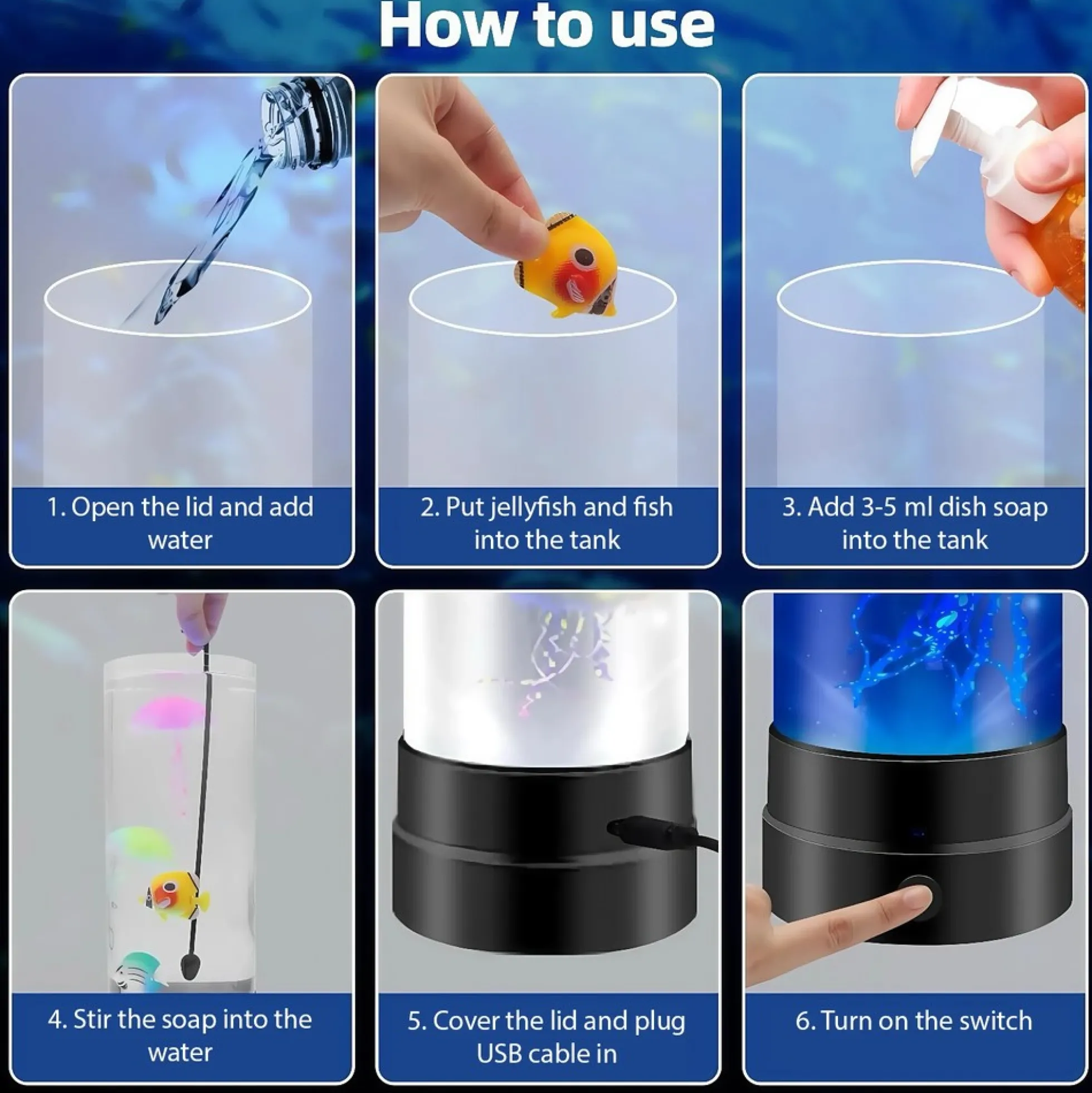 How to use

1. Open the lid and add water

2. Put jellyfish and fish into the tank

3. Add 3-5 ml dish soap into the tank

4. Stir the soap into the water

5. Cover the lid and plug USB cable in

6. Turn on the switch